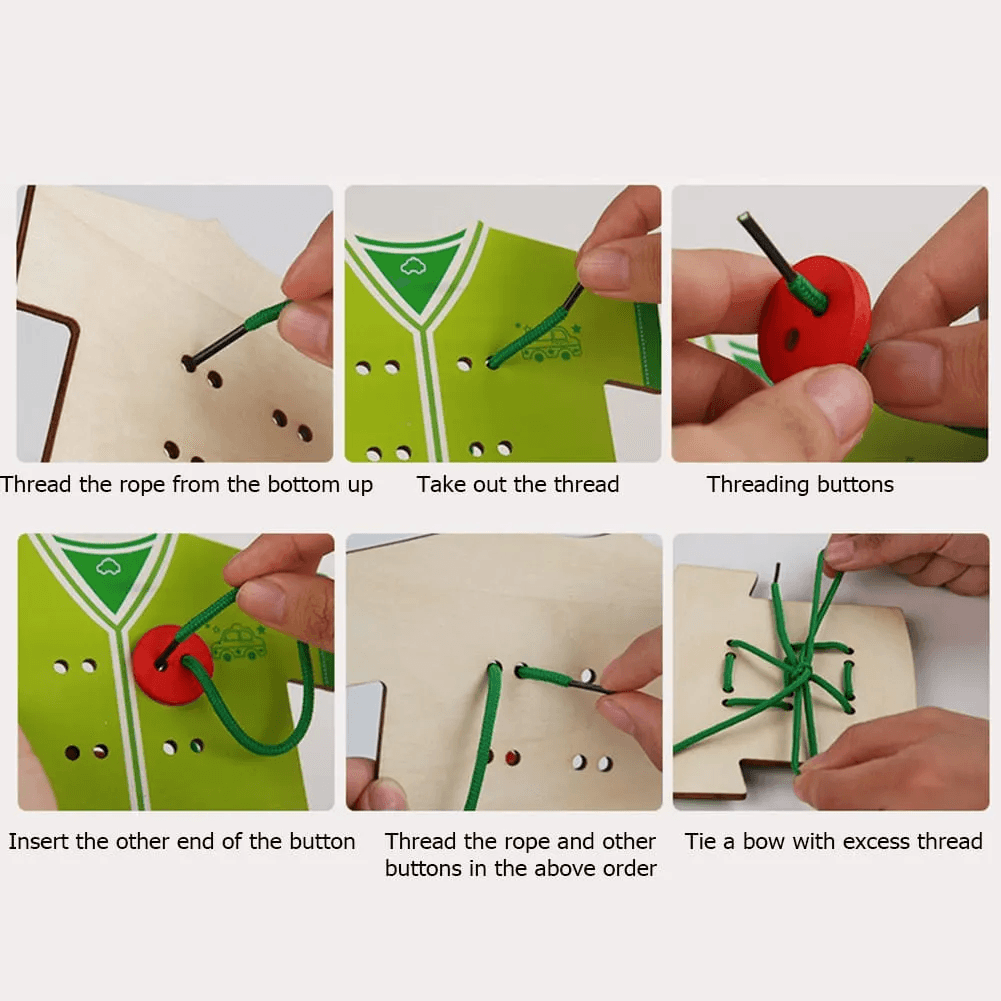 Thread the rope from the bottom up

Take out the thread

Threading buttons

Insert the other end of the button

Thread the rope and other buttons in the above order

Tie a bow with excess thread